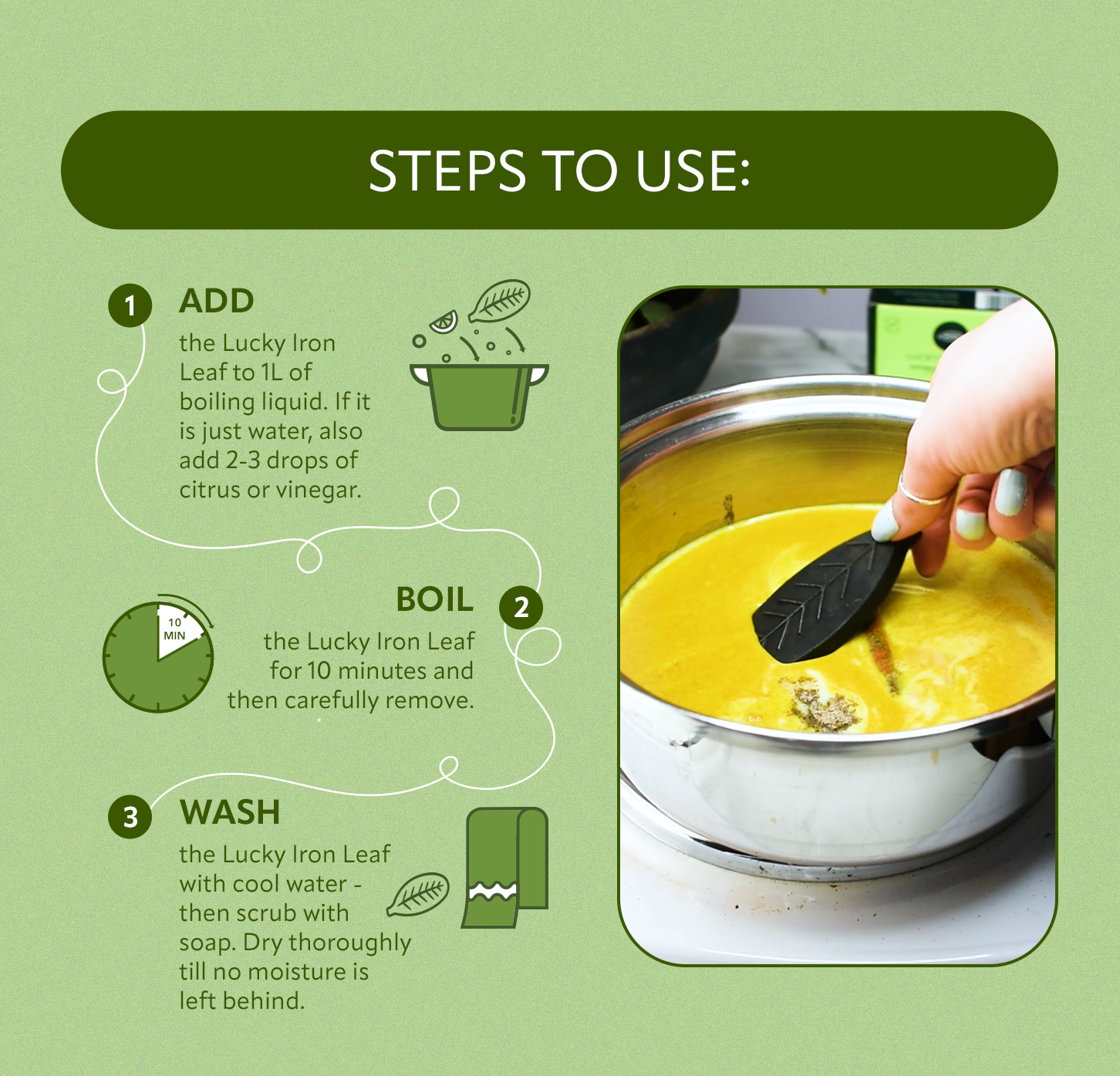 STEPS TO USE:

1 ADD
the Lucky Iron Leaf to 1L of boiling liquid. If it is just water, also add 2-3 drops of citrus or vinegar.

10 MIN

BOIL 2
the Lucky Iron Leaf for 10 minutes and then carefully remove.

3 WASH
the Lucky Iron Leaf with cool water - then scrub with soap. Dry thoroughly till no moisture is left behind.